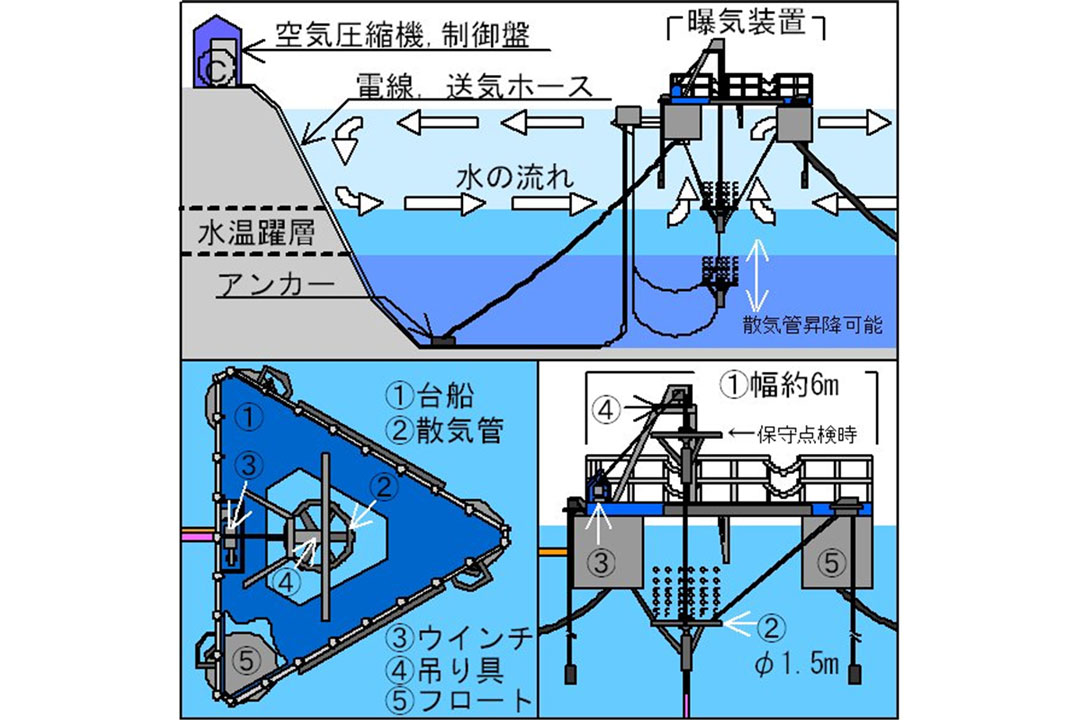 空気圧縮機, 制御盤
曝気装置
電線, 送気ホース
水の流れ
水温躍層
アンカー
散気管昇降可能

①台船
②散気管
①
③
②
④
⑤
③ウインチ
④吊り具
⑤フロート

①幅約6m
④
←保守点検時
③
⑤
②
$\phi$1.5m